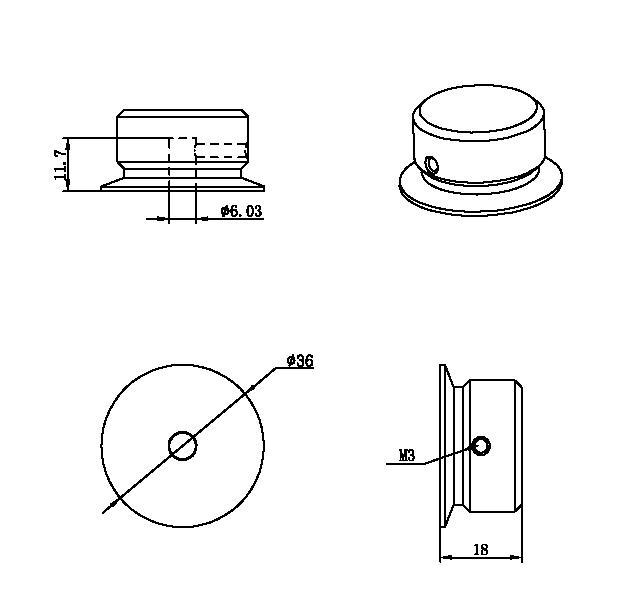 11.7

ϕ6.03

ϕ36

M3

18